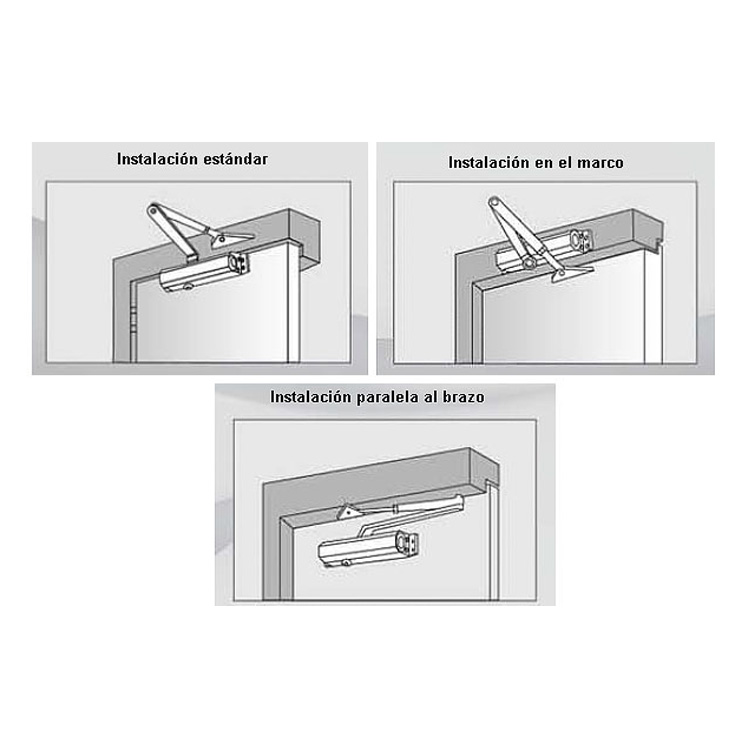 Instalación estándar

Instalación en el marco

Instalación paralela al brazo